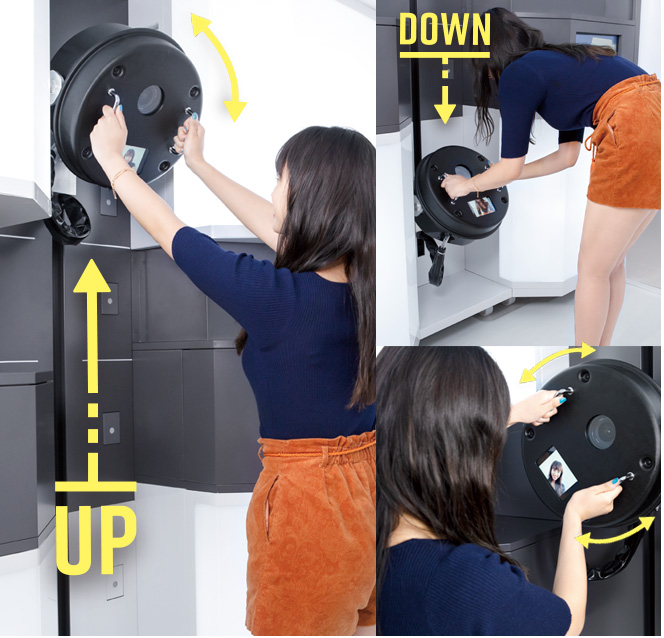 UP

DOWN